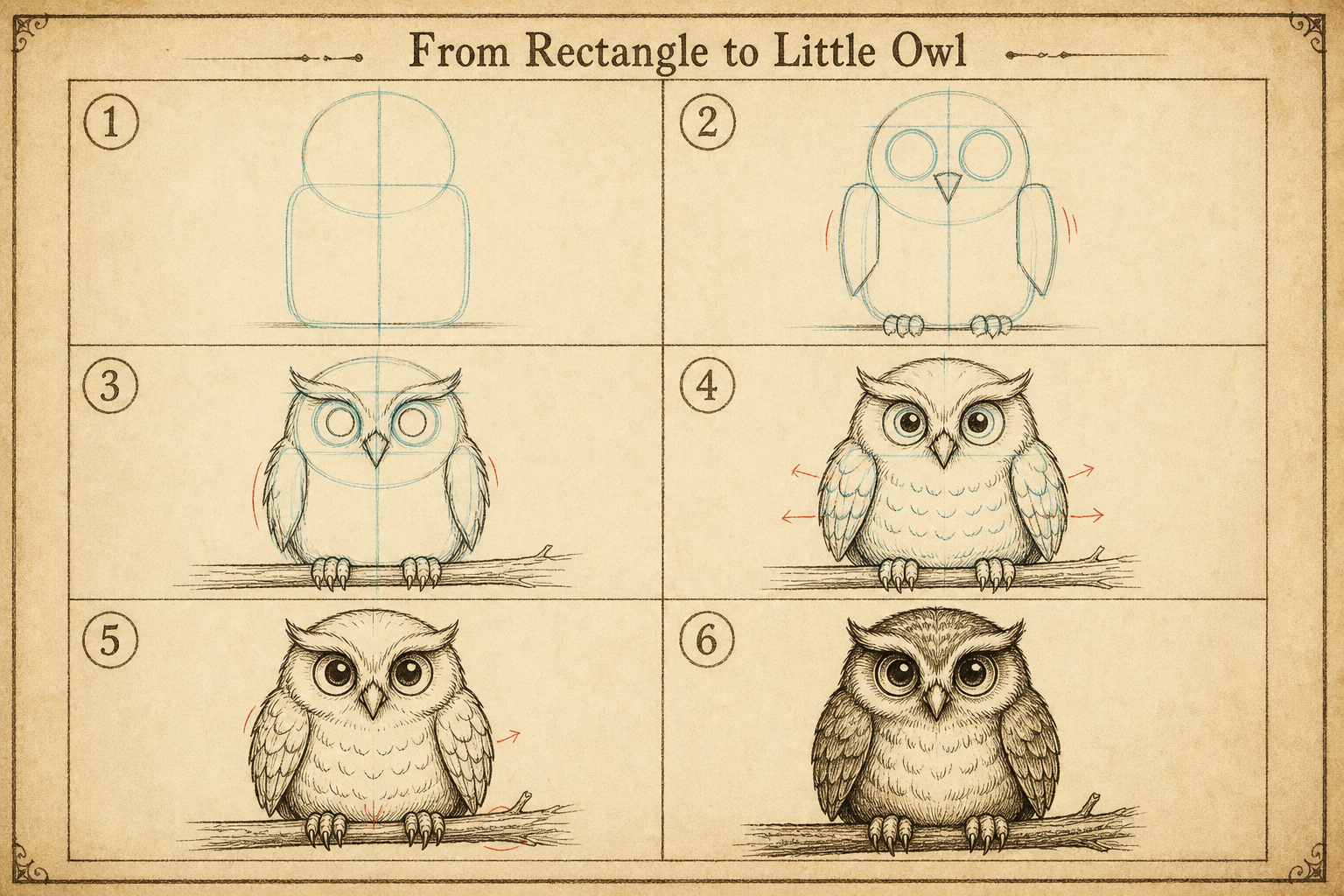 From Rectangle to Little Owl

1

2

3

4

5

6