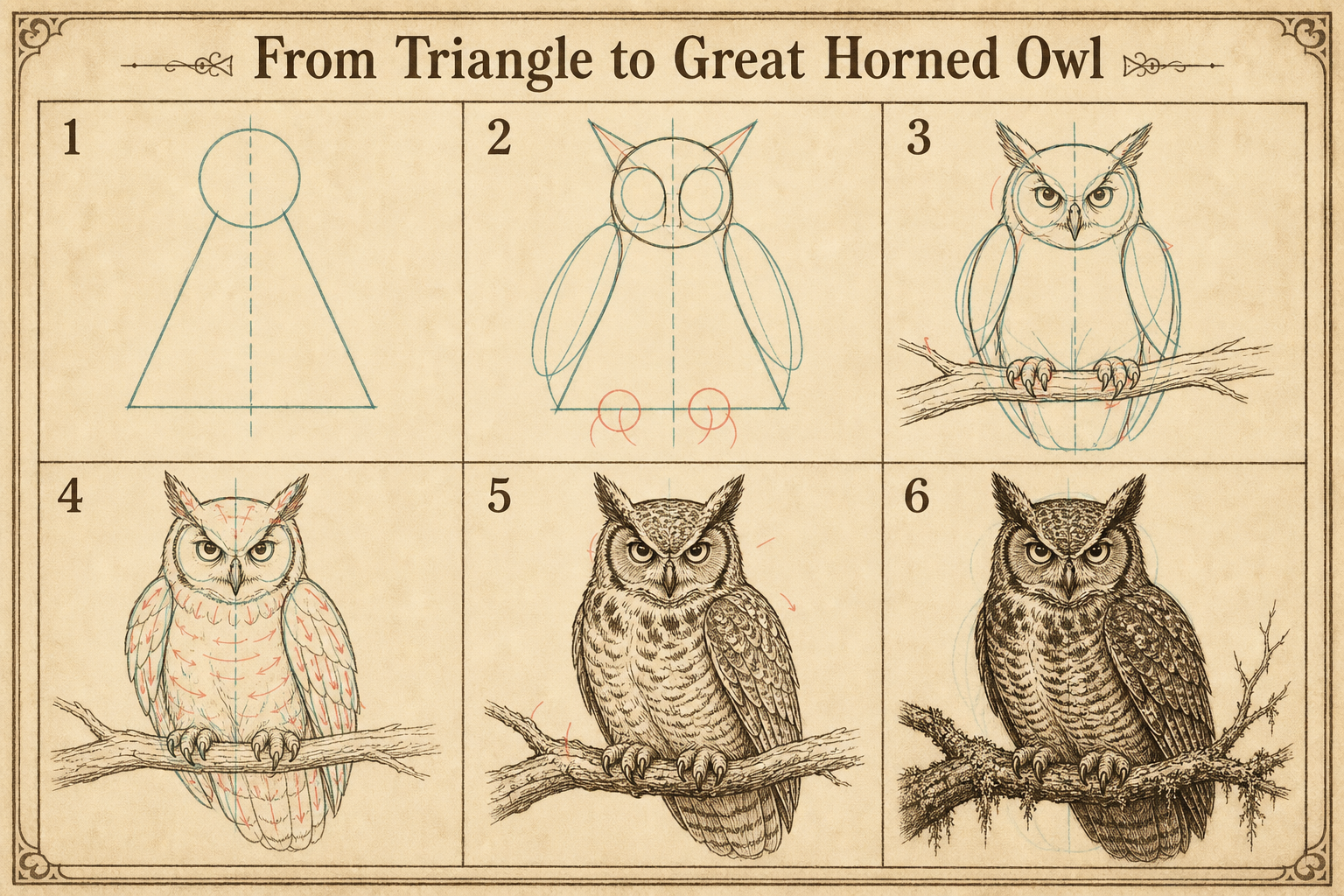 From Triangle to Great Horned Owl

1

2

3

4

5

6