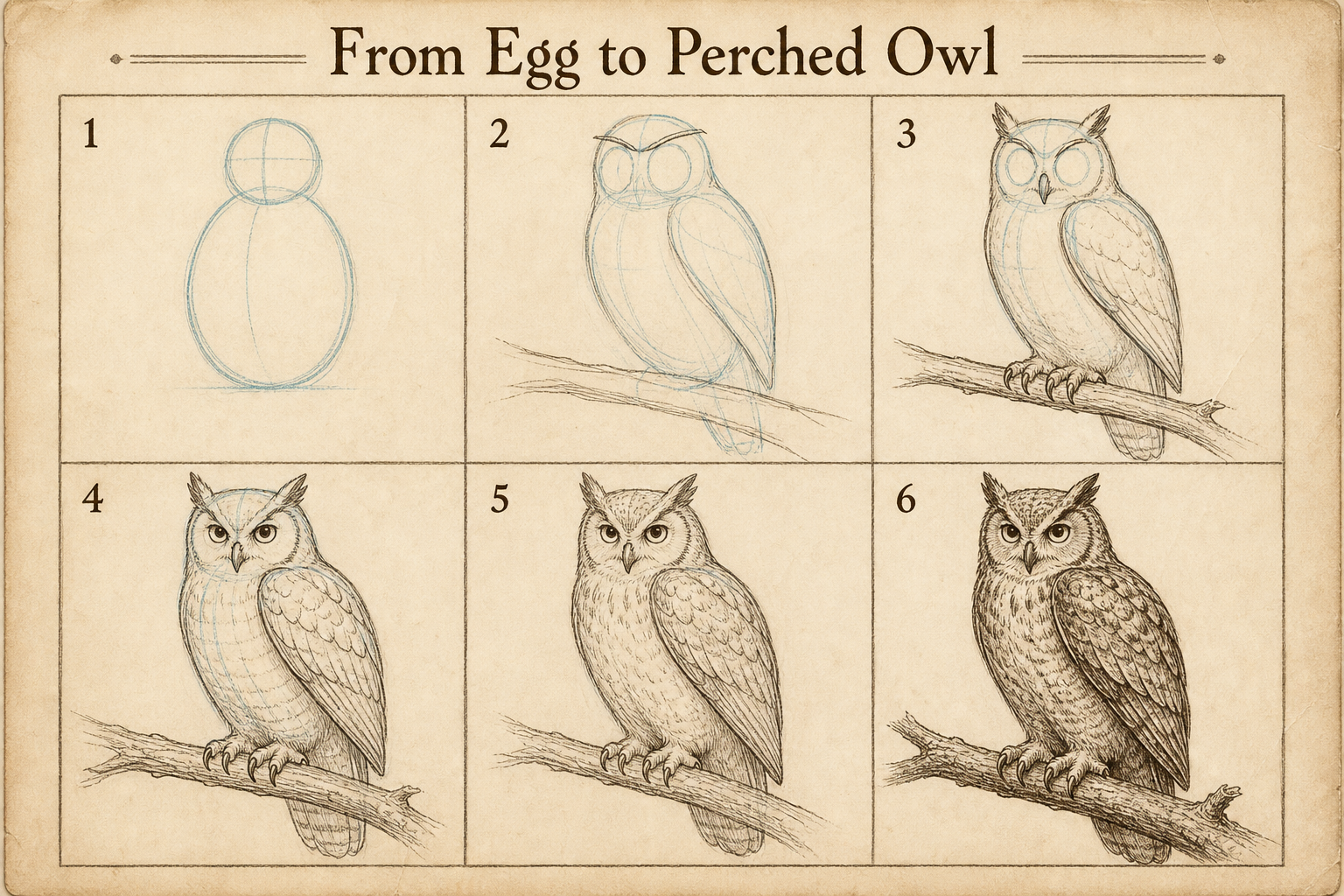 From Egg to Perched Owl

1

2

3

4

5

6